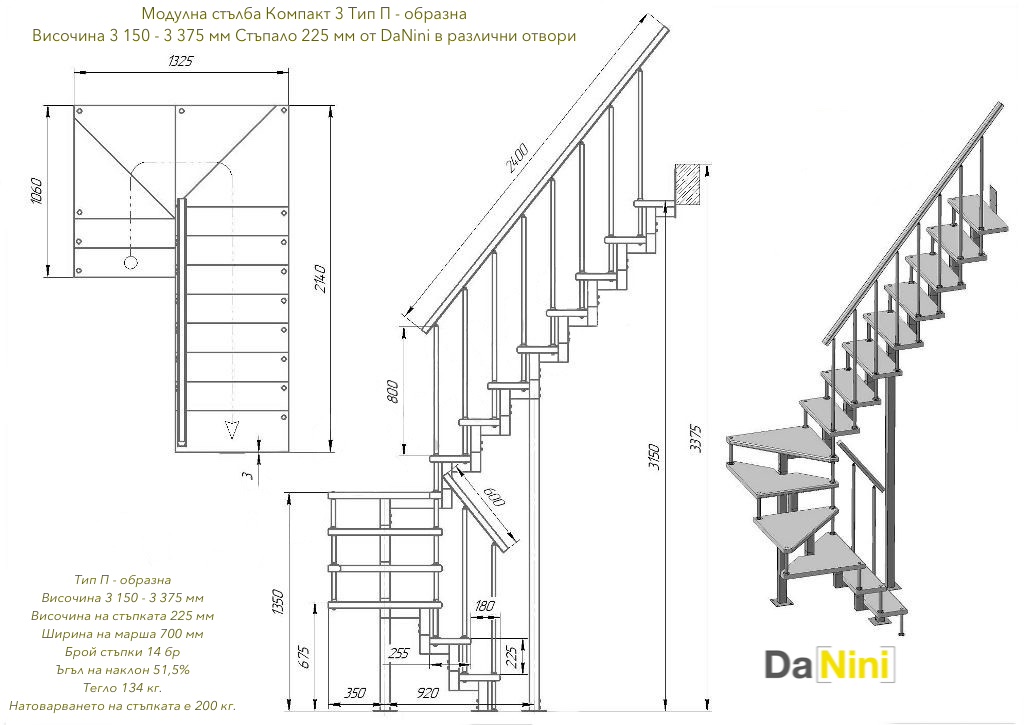 Модулна стълба Компакт 3 Тип П - образна
Височина 3 150 - 3 375 мм Стъпало 225 мм от DaNini в различни отвори

1325
1060
2140
3
2400
800
600
3150
3375
1350
675
180
255
225
350
920

Тип П - образна
Височина 3 150 - 3 375 мм
Височина на стъпката 225 мм
Ширина на марша 700 мм
Брой стъпки 14 бр
Ъгъл на наклон 51,5%
Тегло 134 кг.
Натоварването на стъпката е 200 кг.

DaNini