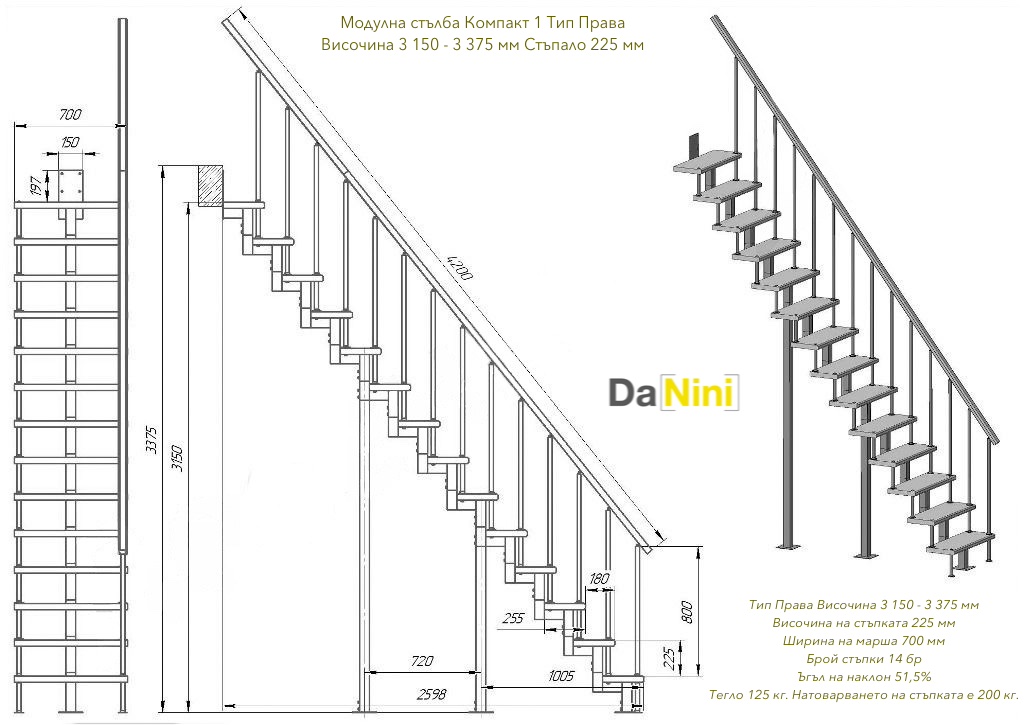 Модулна стълба Компакт 1 Тип Права
Височина 3 150 - 3 375 мм Стъпало 225 мм

700
150
197
3375
3150
4200
DaNini
180
255
800
225
720
1005
2598

Тип Права Височина 3 150 - 3 375 мм
Височина на стъпката 225 мм
Ширина на марша 700 мм
Брой стъпки 14 бр
Ъгъл на наклон 51,5%
Тегло 125 кг. Натоварването на стъпката е 200 кг.