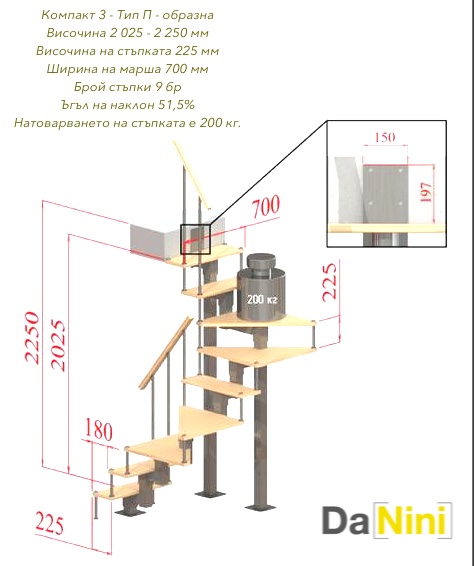 Компакт 3 - Тип П - образна
Височина 2 025 - 2 250 мм
Височина на стъпката 225 мм
Ширина на марша 700 мм
Брой стъпки 9 бр
Ъгъл на наклон 51,5%
Натоварването на стъпката е 200 кг.

150

197

700

225

200 кг

2250

2025

180

225

DaNini